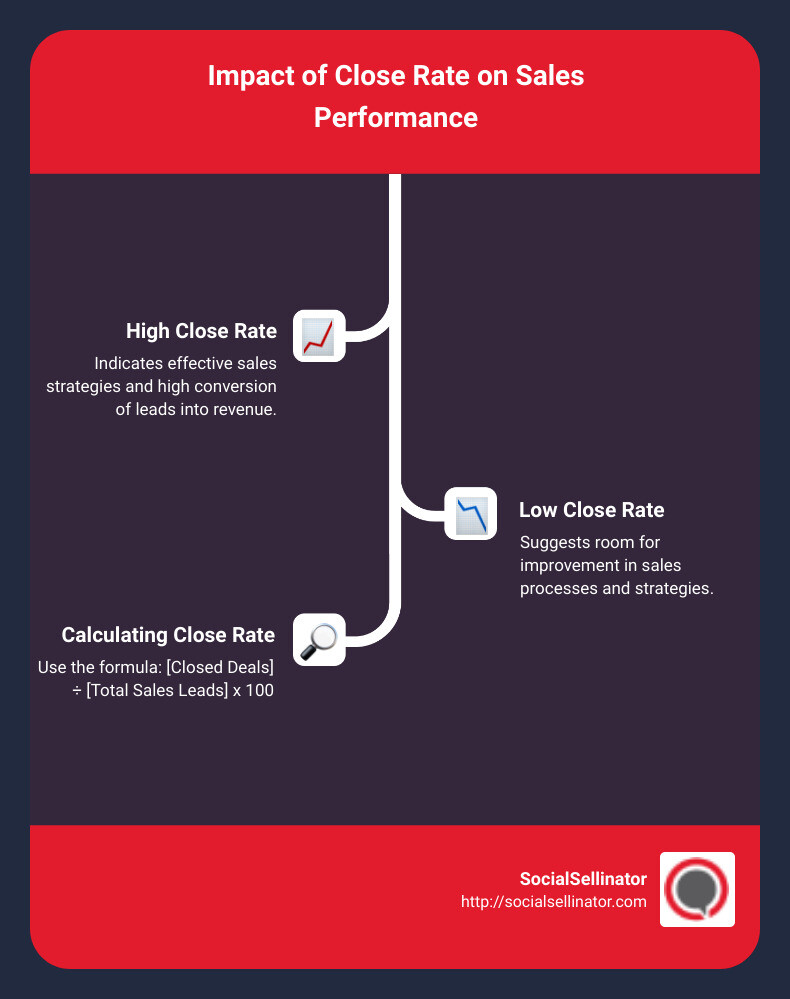 Impact of Close Rate on Sales Performance

High Close Rate

Indicates effective sales strategies and high conversion of leads into revenue.

Low Close Rate

Suggests room for improvement in sales processes and strategies.

Calculating Close Rate

Use the formula: [Closed Deals] ÷ [Total Sales Leads] x 100

SocialSellinator
http://socialsellinator.com