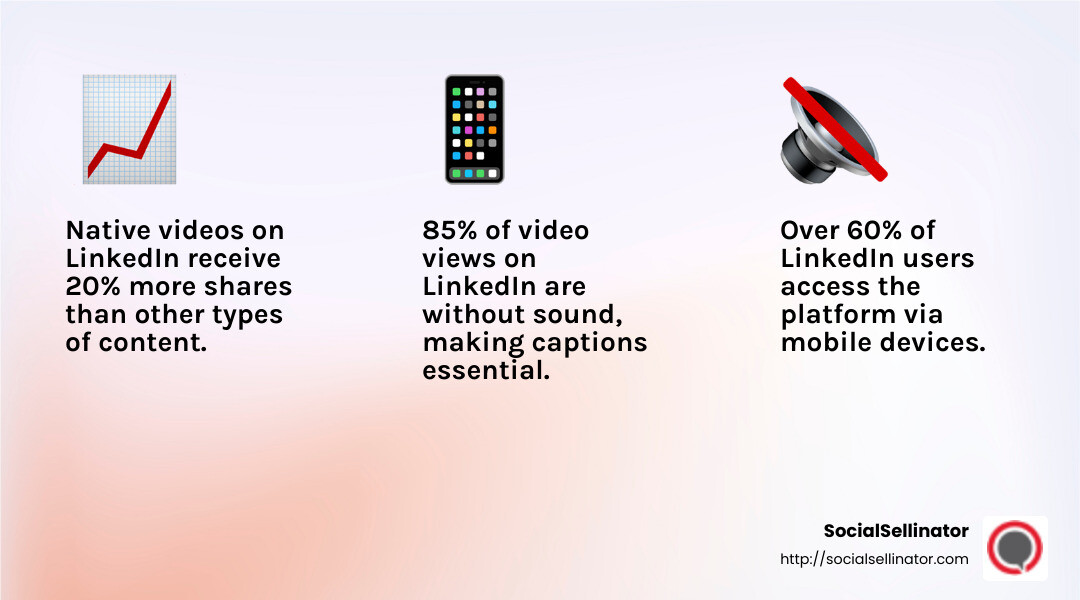 Native videos on LinkedIn receive 20% more shares than other types of content.

85% of video views on LinkedIn are without sound, making captions essential.

Over 60% of LinkedIn users access the platform via mobile devices.

SocialSellinator
http://socialsellinator.com