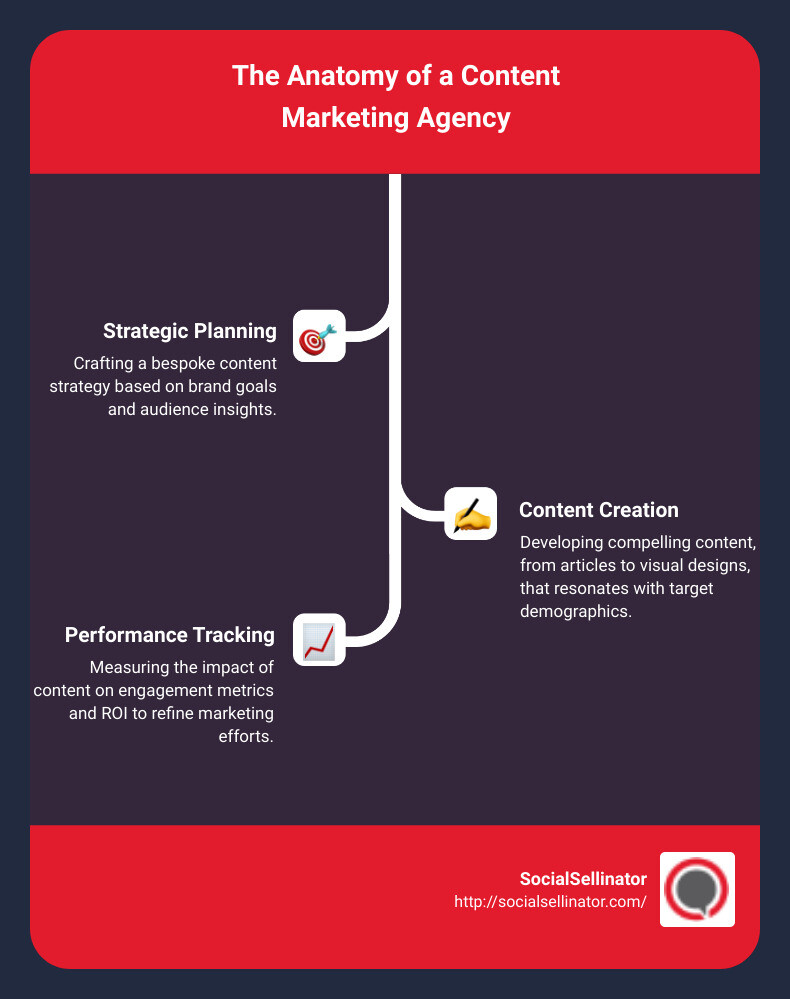 The Anatomy of a Content Marketing Agency

Strategic Planning

Crafting a bespoke content strategy based on brand goals and audience insights.

Content Creation

Developing compelling content, from articles to visual designs, that resonates with target demographics.

Performance Tracking

Measuring the impact of content on engagement metrics and ROI to refine marketing efforts.

SocialSellinator
http://socialsellinator.com/