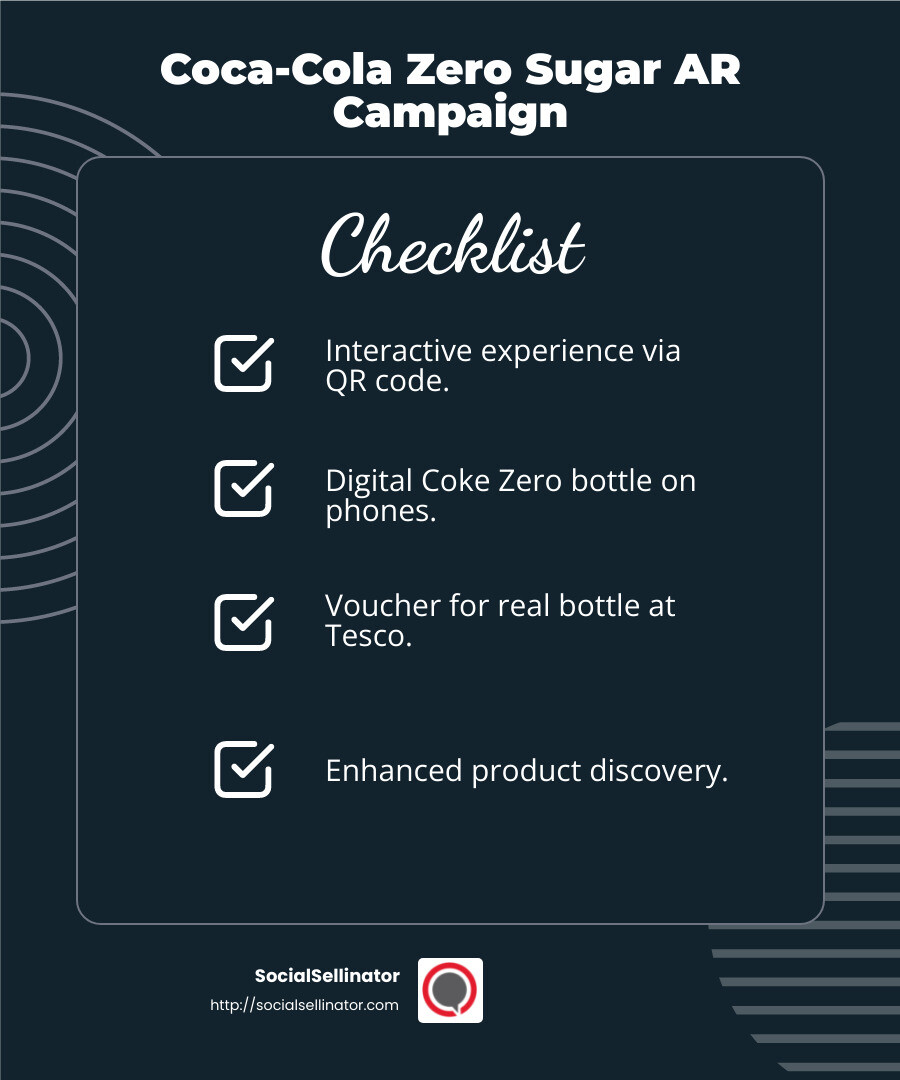 Coca-Cola Zero Sugar AR Campaign

Checklist

Interactive experience via QR code.

Digital Coke Zero bottle on phones.

Voucher for real bottle at Tesco.

Enhanced product discovery.

SocialSellinator
http://socialsellinator.com