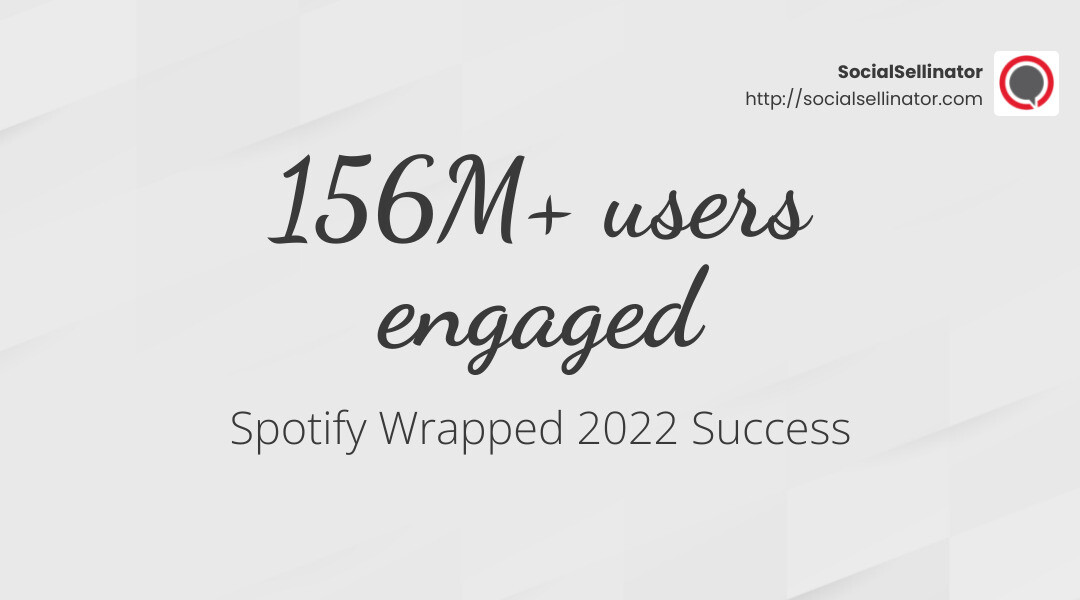 SocialSellinator
http://socialsellinator.com

156M+ users engaged

Spotify Wrapped 2022 Success